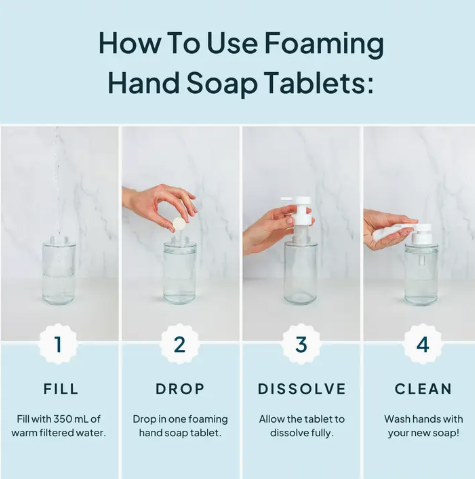 How To Use Foaming Hand Soap Tablets:

1

FILL

Fill with 350 mL of warm filtered water.

2

DROP

Drop in one foaming hand soap tablet.

3

DISSOLVE

Allow the tablet to dissolve fully.

4

CLEAN

Wash hands with your new soap!